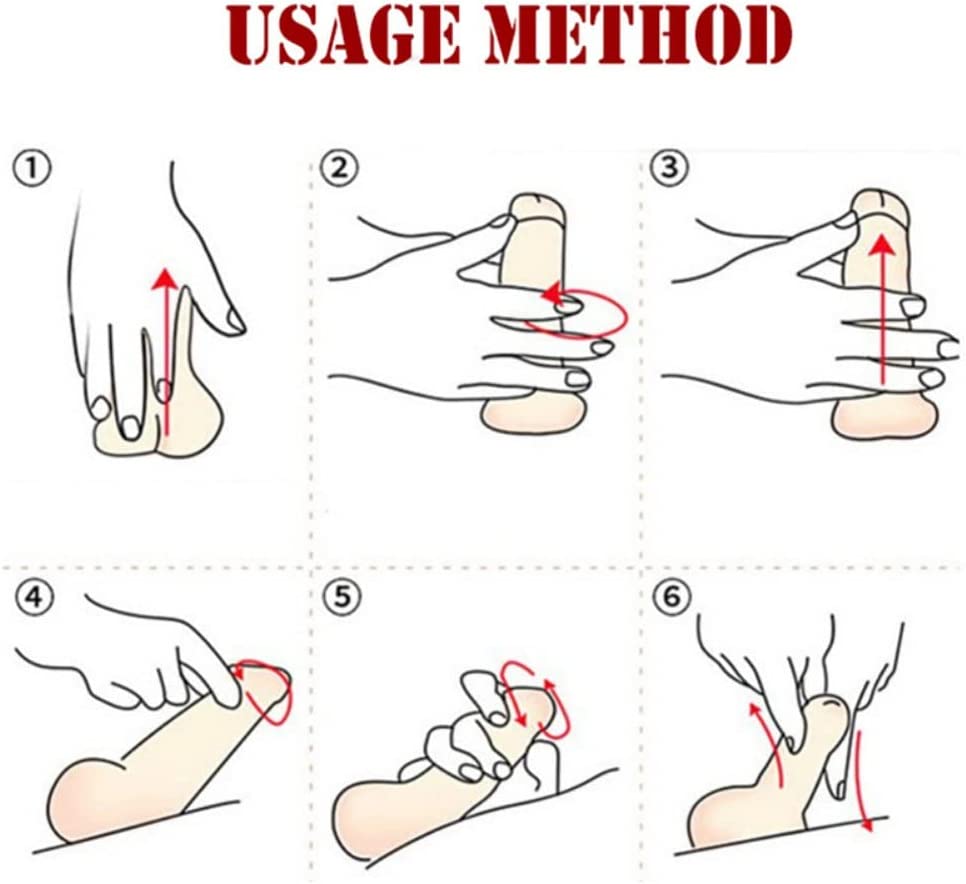 USAGE METHOD

①

②

③

④

⑤

⑥