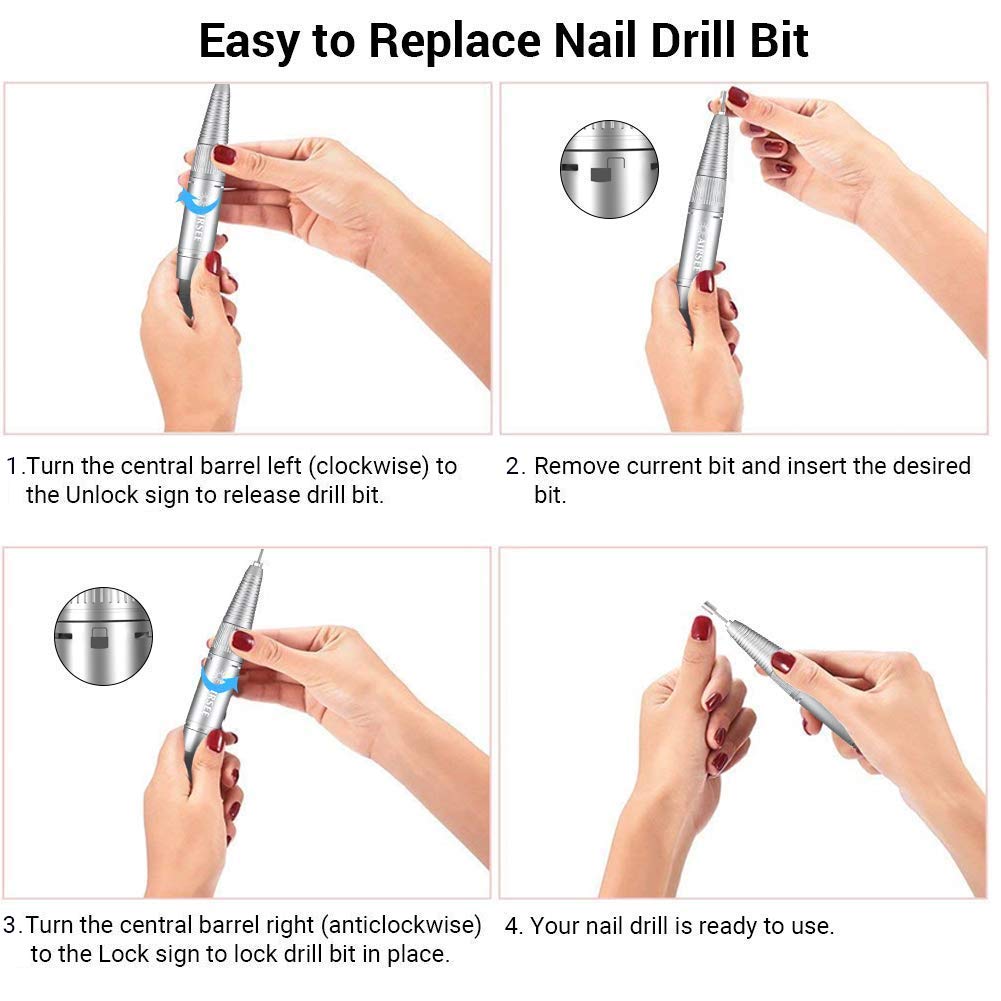 Easy to Replace Nail Drill Bit

1.Turn the central barrel left (clockwise) to the Unlock sign to release drill bit.

2. Remove current bit and insert the desired bit.

3.Turn the central barrel right (anticlockwise) to the Lock sign to lock drill bit in place.

4. Your nail drill is ready to use.