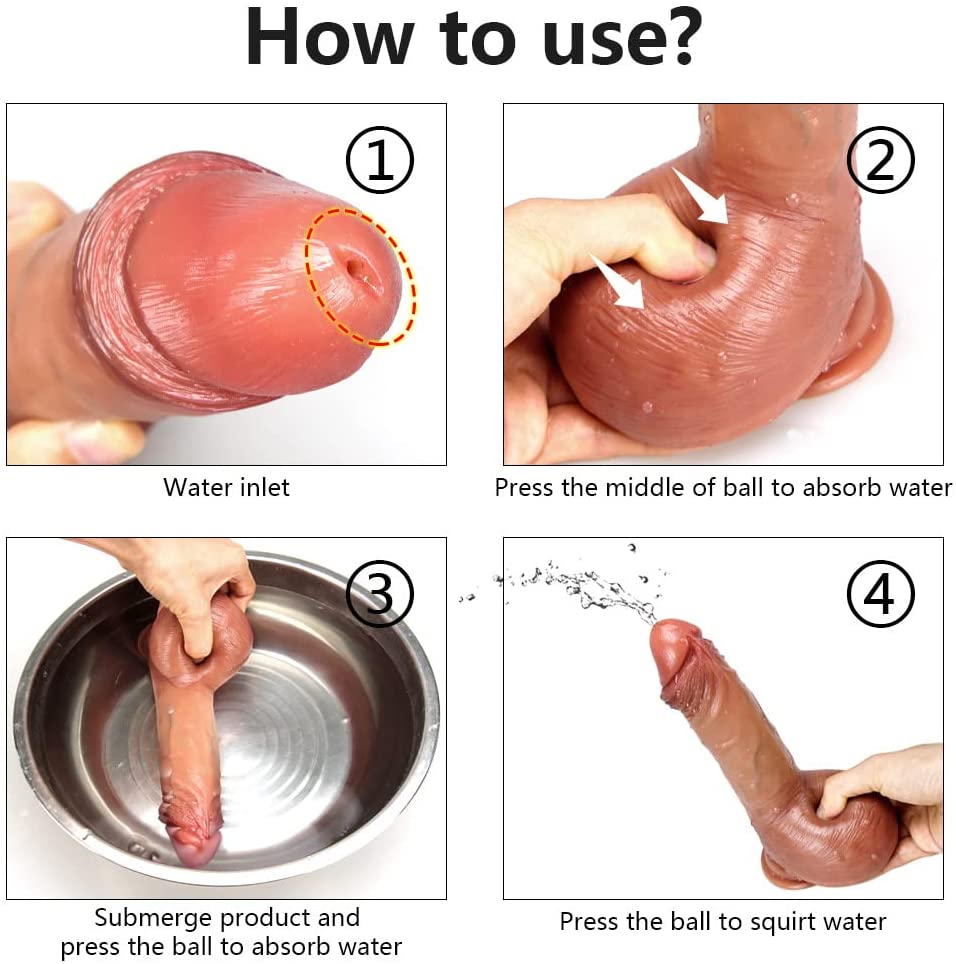 How to use?

①

Water inlet

②

Press the middle of ball to absorb water

③

Submerge product and press the ball to absorb water

④

Press the ball to squirt water