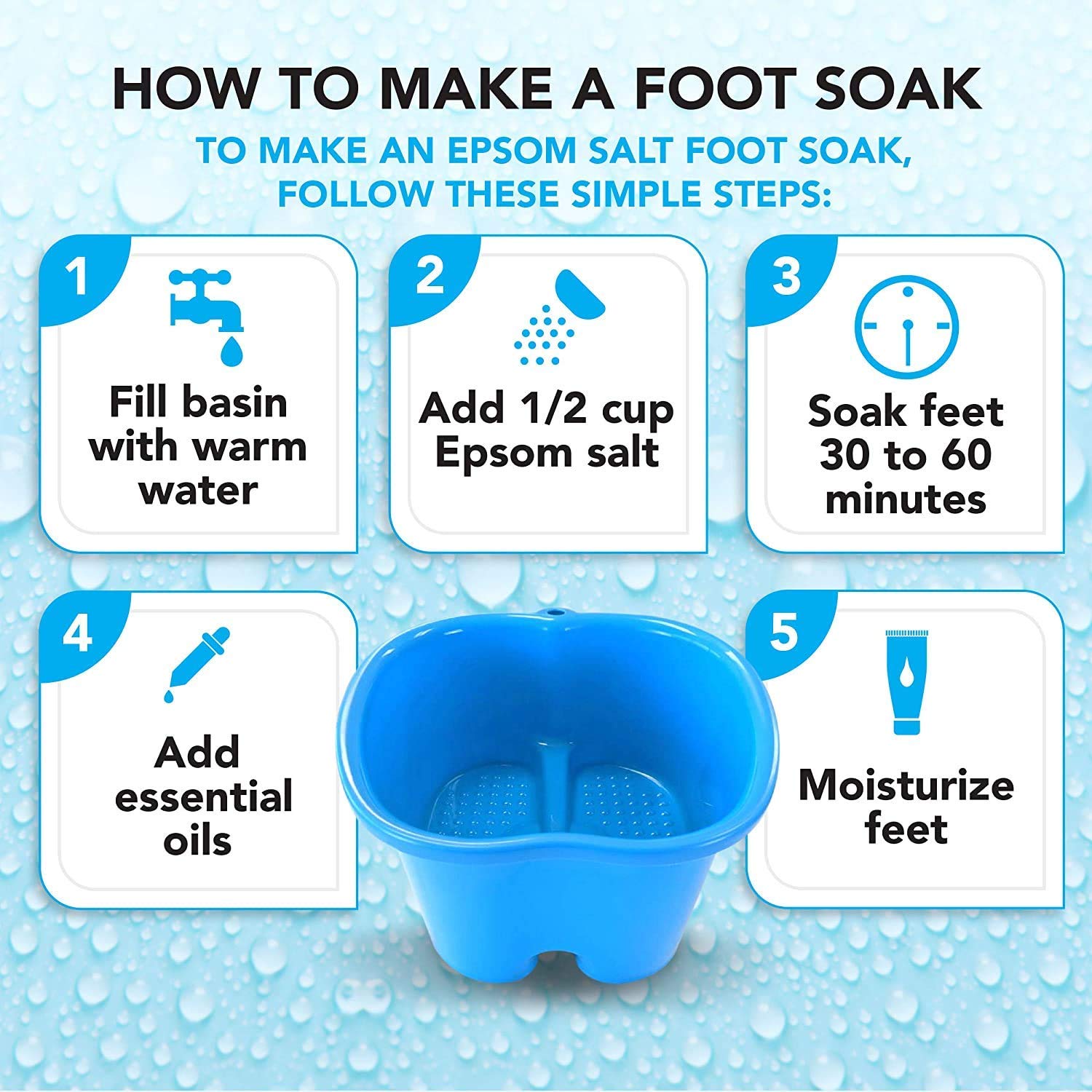 HOW TO MAKE A FOOT SOAK

TO MAKE AN EPSOM SALT FOOT SOAK, FOLLOW THESE SIMPLE STEPS:

1

Fill basin with warm water

2

Add 1/2 cup Epsom salt

3

Soak feet 30 to 60 minutes

4

Add essential oils

5

Moisturize feet