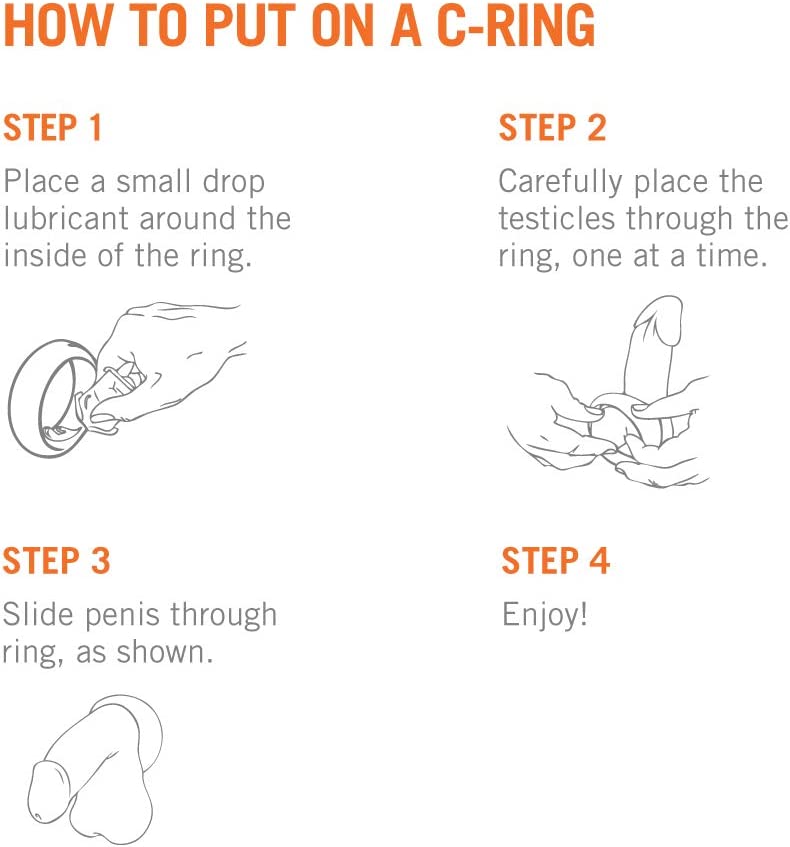 HOW TO PUT ON A C-RING

STEP 1

Place a small drop lubricant around the inside of the ring.

STEP 2

Carefully place the testicles through the ring, one at a time.

STEP 3

Slide penis through ring, as shown.

STEP 4

Enjoy!