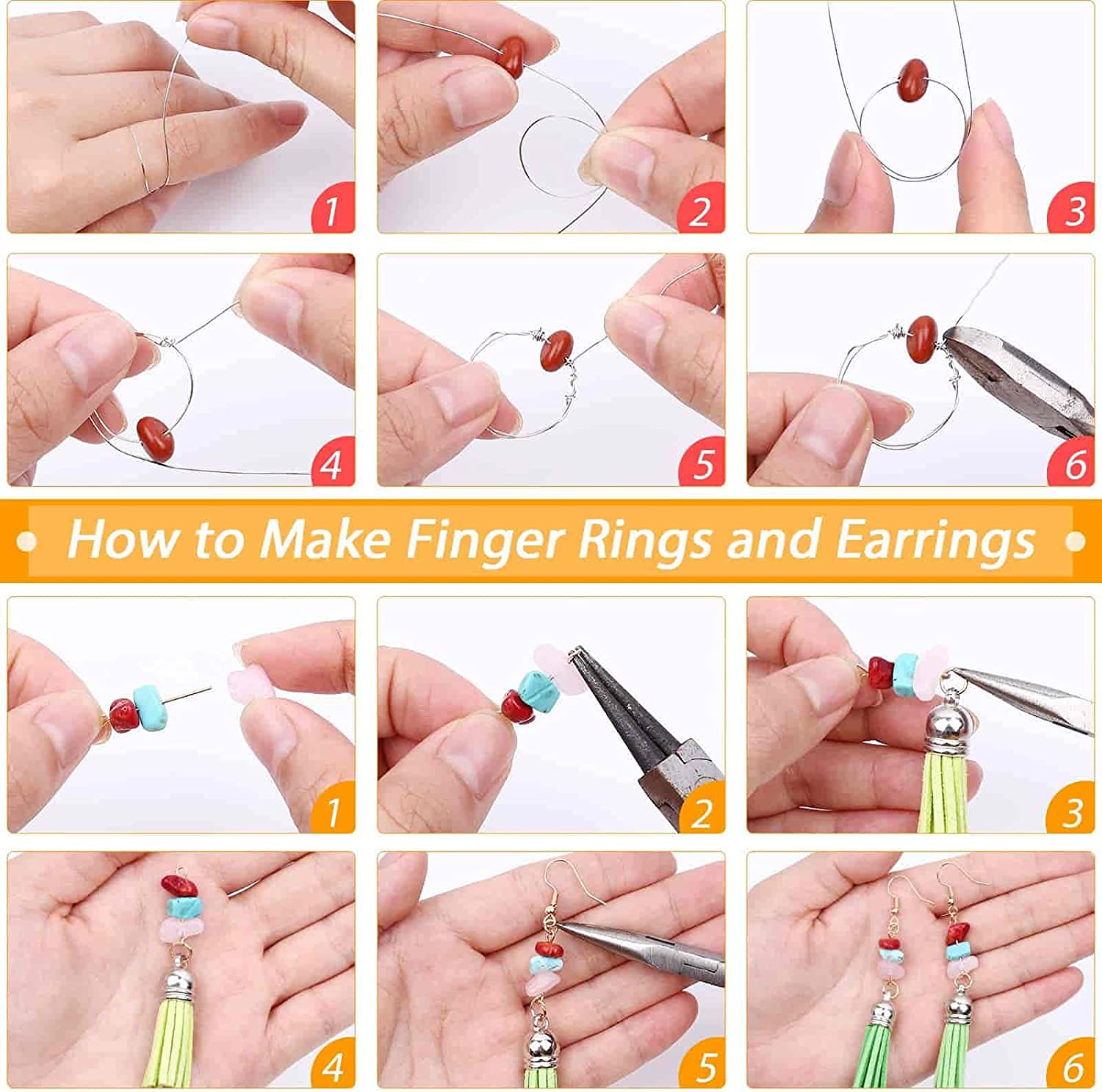 1
2
3
4
5
6

How to Make Finger Rings and Earrings

1
2
3
4
5
6