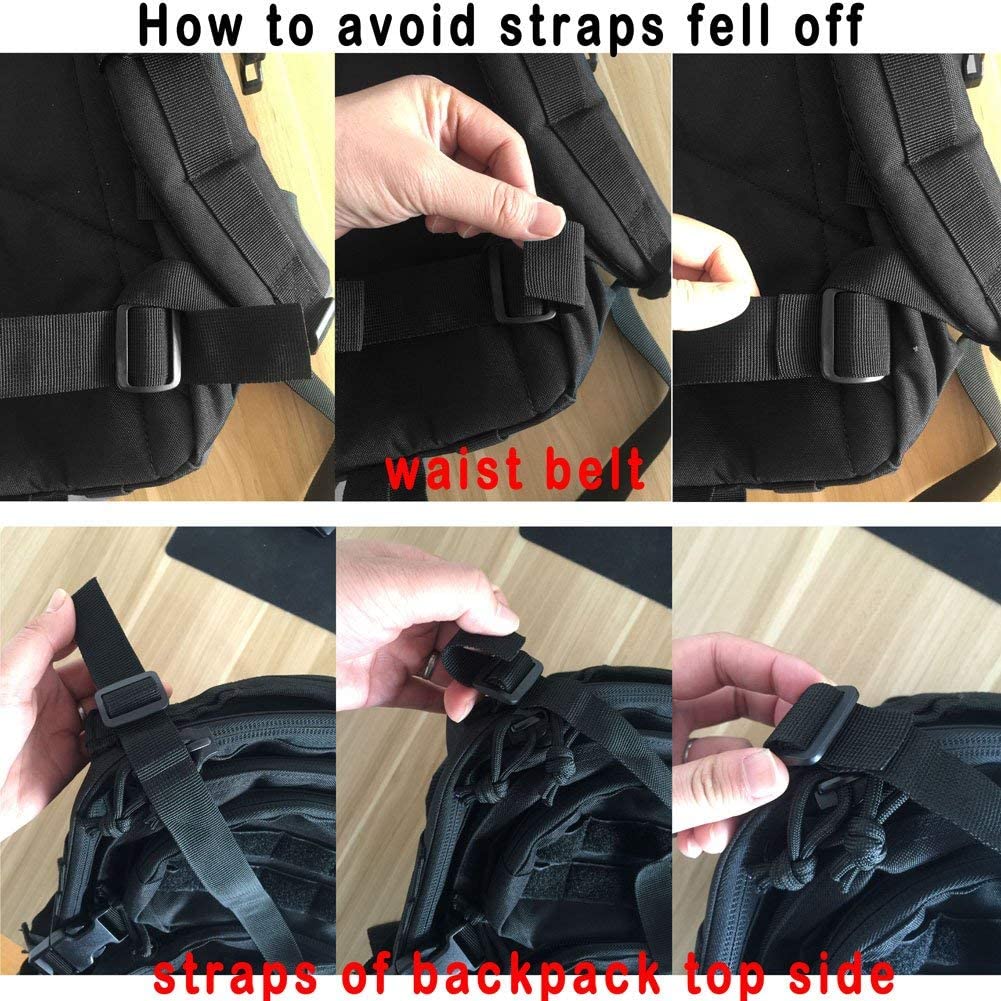 How to avoid straps fell off

waist belt

straps of backpack top side