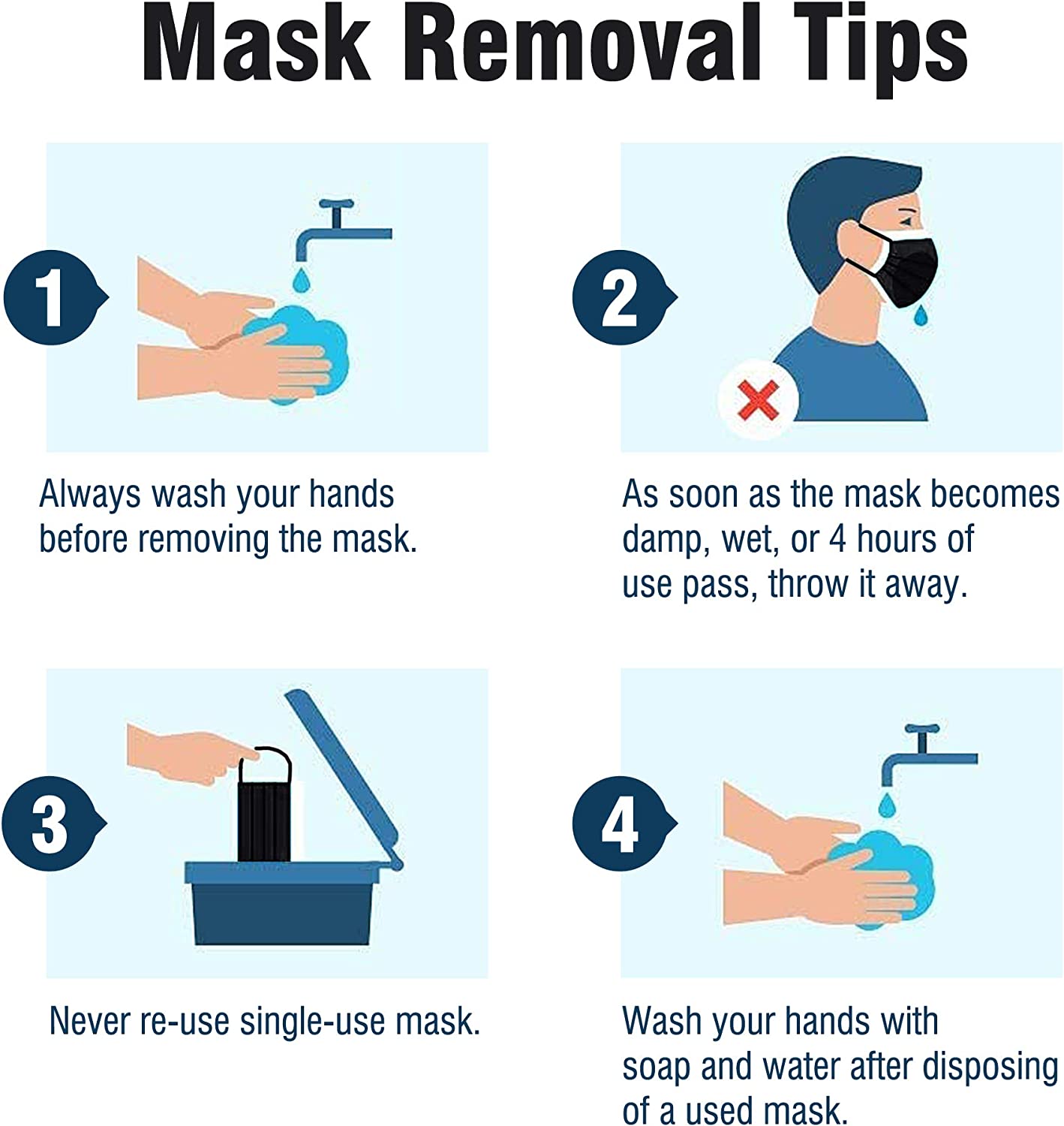 Mask Removal Tips

1

Always wash your hands before removing the mask.

2

As soon as the mask becomes damp, wet, or 4 hours of use pass, throw it away.

3

Never re-use single-use mask.

4

Wash your hands with soap and water after disposing of a used mask.