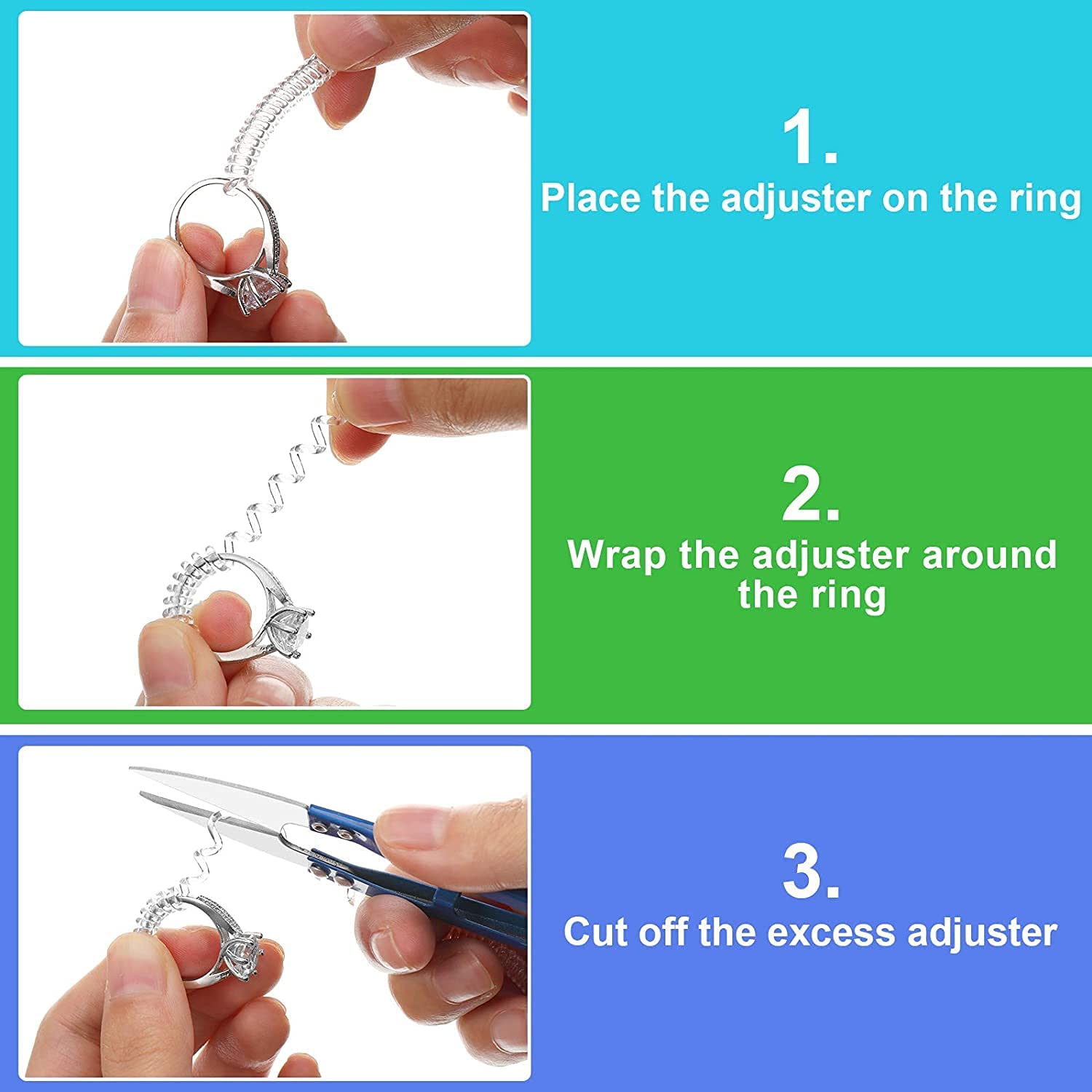 1.
Place the adjuster on the ring

2.
Wrap the adjuster around the ring

3.
Cut off the excess adjuster