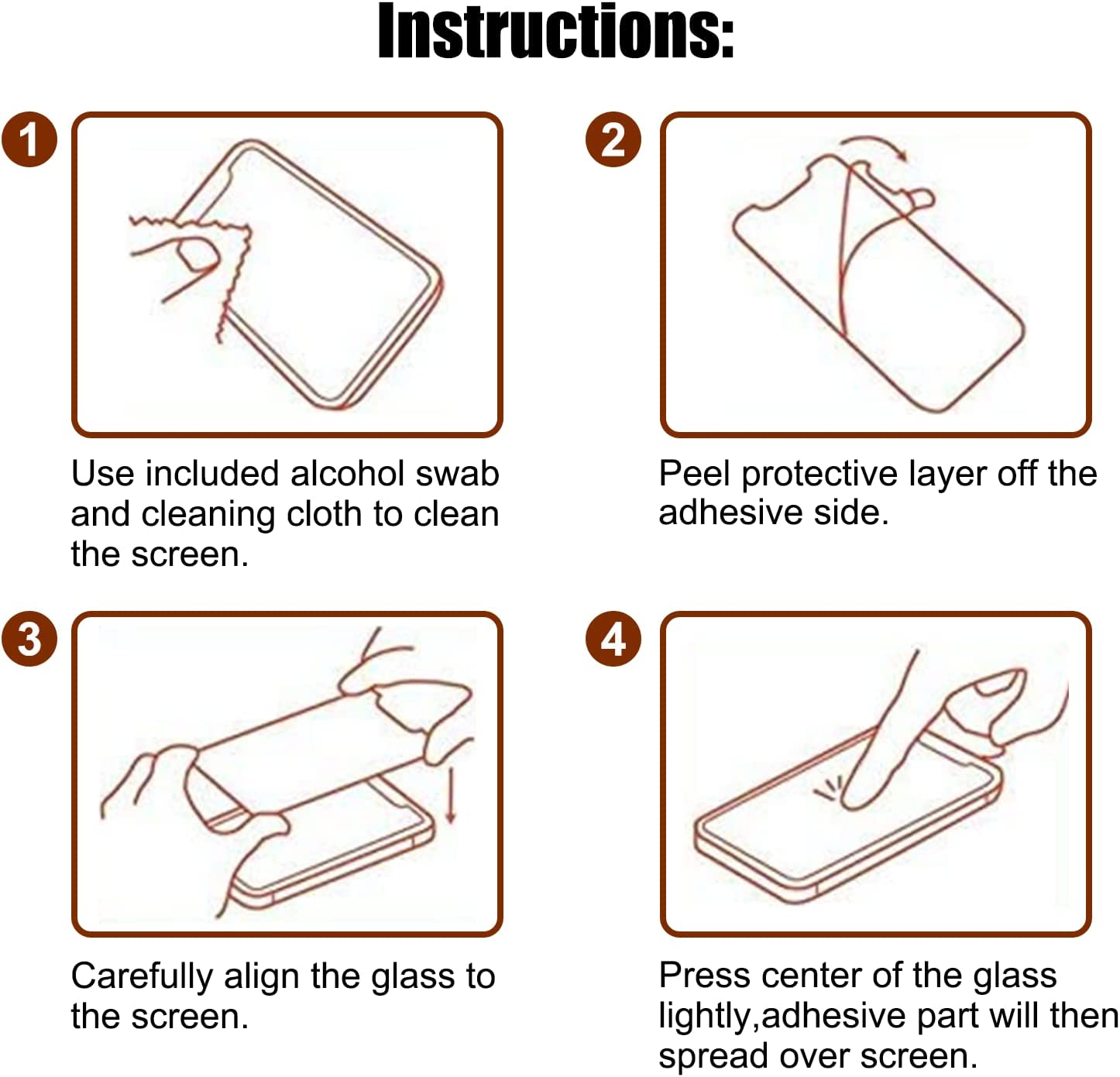 Instructions:

1
Use included alcohol swab and cleaning cloth to clean the screen.

2
Peel protective layer off the adhesive side.

3
Carefully align the glass to the screen.

4
Press center of the glass lightly,adhesive part will then spread over screen.