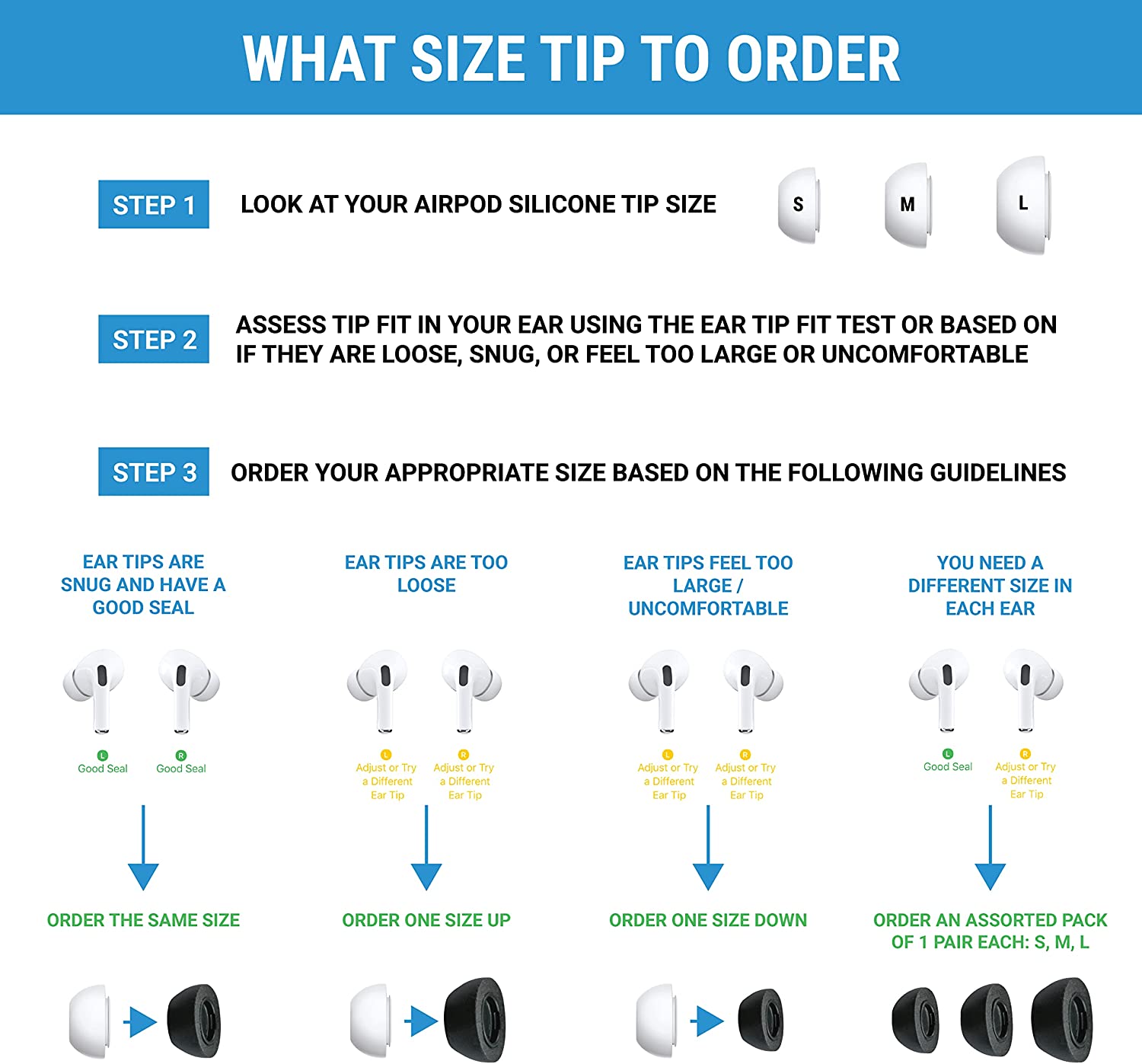 WHAT SIZE TIP TO ORDER

STEP 1 LOOK AT YOUR AIRPOD SILICONE TIP SIZE

S M L

STEP 2 ASSESS TIP FIT IN YOUR EAR USING THE EAR TIP FIT TEST OR BASED ON IF THEY ARE LOOSE, SNUG, OR FEEL TOO LARGE OR UNCOMFORTABLE

STEP 3 ORDER YOUR APPROPRIATE SIZE BASED ON THE FOLLOWING GUIDELINES

EAR TIPS ARE SNUG AND HAVE A GOOD SEAL

L Good Seal
R Good Seal

ORDER THE SAME SIZE

EAR TIPS ARE TOO LOOSE

L Adjust or Try a Different Ear Tip
R Adjust or Try a Different Ear Tip

ORDER ONE SIZE UP

EAR TIPS FEEL TOO LARGE / UNCOMFORTABLE

L Adjust or Try a Different Ear Tip
R Adjust or Try a Different Ear Tip

ORDER ONE SIZE DOWN

YOU NEED A DIFFERENT SIZE IN EACH EAR

L Good Seal
R Adjust or Try a Different Ear Tip

ORDER AN ASSORTED PACK OF 1 PAIR EACH: S, M, L